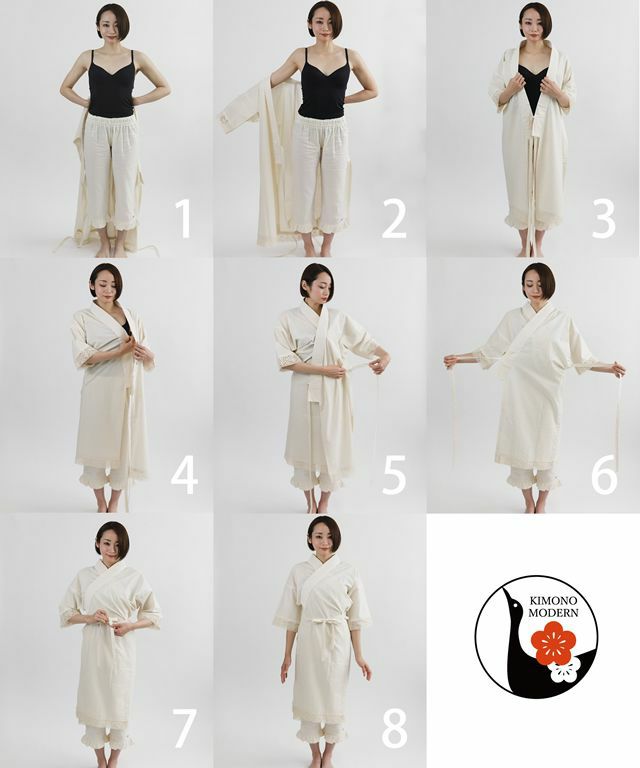 1
2
3
4
5
6
7
8
KIMONO MODERN