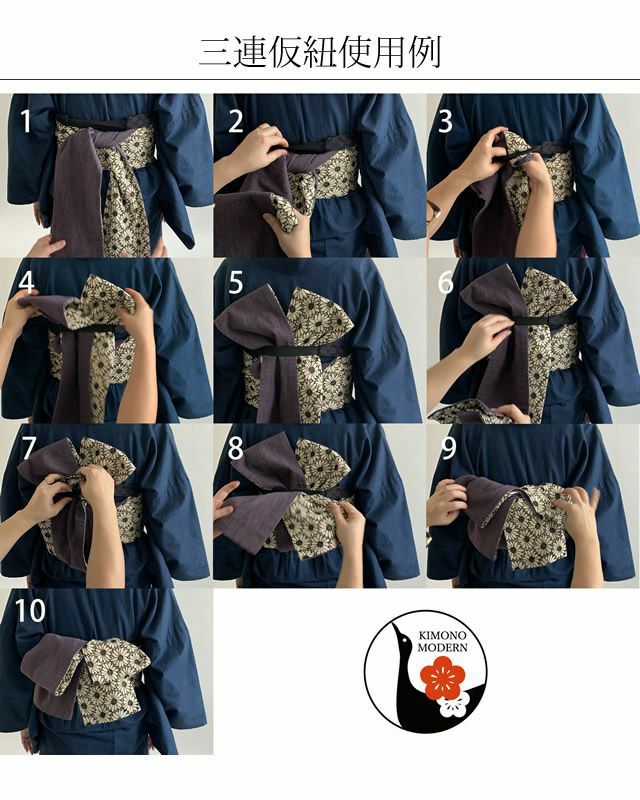 三連仮紐使用例

1

2

3

4

5

6

7

8

9

10

KIMONO MODERN